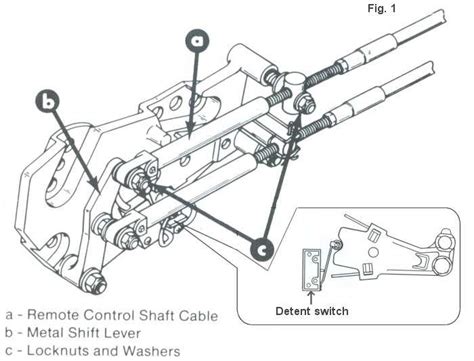 Fig. 1

a

b

c

Detent switch

a - Remote Control Shaft Cable
b - Metal Shift Lever
c - Locknuts and Washers