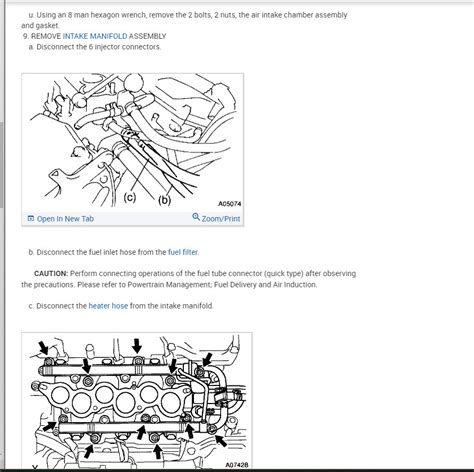 u. Using an 8 man hexagon wrench, remove the 2 bolts, 2 nuts, the air intake chamber assembly and gasket.

9. REMOVE INTAKE MANIFOLD ASSEMBLY

a. Disconnect the 6 injector connectors.

(c)
(b)
A05074

Open In New Tab
Zoom/Print

b. Disconnect the fuel inlet hose from the fuel filter.

CAUTION: Perform connecting operations of the fuel tube connector (quick type) after observing the precautions. Please refer to Powertrain Management; Fuel Delivery and Air Induction.

c. Disconnect the heater hose from the intake manifold.

A07428