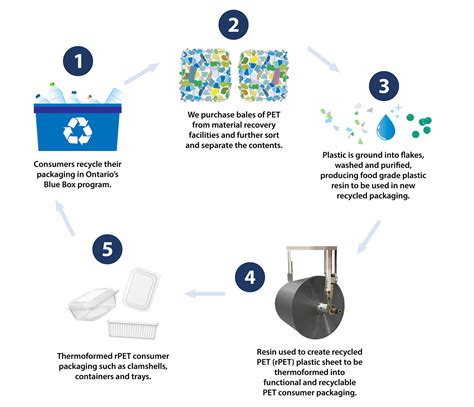 1

Consumers recycle their packaging in Ontario's Blue Box program.

2

We purchase bales of PET from material recovery facilities and further sort and separate the contents.

3

Plastic is ground into flakes, washed and purified, producing food grade plastic resin to be used in new recycled packaging.

4

Resin used to create recycled PET (rPET) plastic sheet to be thermoformed into functional and recyclable PET consumer packaging.

5

Thermoformed rPET consumer packaging such as clamshells, containers and trays.