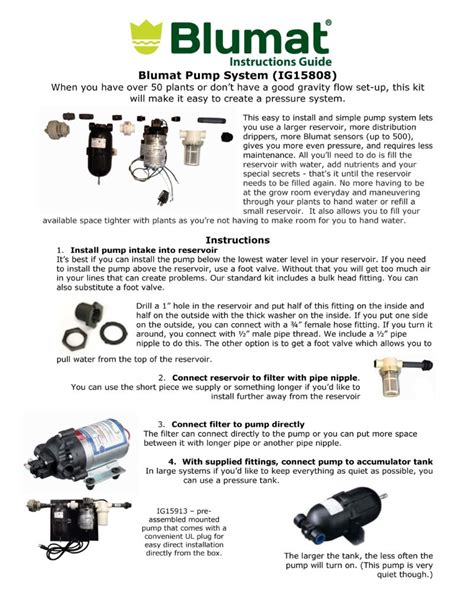 Blumat®
Instructions Guide

Blumat Pump System (IG15808)
When you have over 50 plants or don't have a good gravity flow set-up, this kit will make it easy to create a pressure system.

This easy to install and simple pump system lets you use a larger reservoir, more distribution drippers, more Blumat sensors (up to 500), gives you more even pressure, and requires less maintenance. All you'll need to do is fill the reservoir with water, add nutrients and your special secrets - that's it until the reservoir needs to be filled again. No more having to be at the grow room everyday and maneuvering through your plants to hand water or refill a small reservoir. It also allows you to fill your available space tighter with plants as you're not having to make room for you to hand water.

Instructions
1. Install pump intake into reservoir
It's best if you can install the pump below the lowest water level in your reservoir. If you need to install the pump above the reservoir, use a foot valve. Without that you will get too much air in your lines that can create problems. Our standard kit includes a bulk head fitting. You can also substitute a foot valve.

Drill a 1" hole in the reservoir and put half of this fitting on the inside and half on the outside with the thick washer on the inside. If you put one side on the outside, you can connect with a ¾" female hose fitting. If you turn it around, you connect with ½" male pipe thread. We include a ½" pipe nipple to do this. The other option is to get a foot valve which allows you to pull water from the top of the reservoir.

2. Connect reservoir to filter with pipe nipple.
You can use the short piece we supply or something longer if you'd like to install further away from the reservoir

3. Connect filter to pump directly
The filter can connect directly to the pump or you can put more space between it with longer pipe or another pipe nipple.

4. With supplied fittings, connect pump to accumulator tank
In large systems if you'd like to keep everything as quiet as possible, you can use a pressure tank.

IG15913 – pre-assembled mounted pump that comes with a convenient UL plug for easy direct installation directly from the box.

The larger the tank, the less often the pump will turn on. (This pump is very quiet though.)