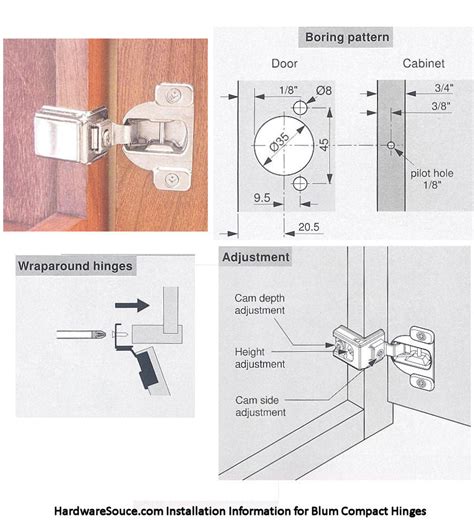 Boring pattern

Door

Cabinet

1/8"

Ø8

Ø35

45

9.5

20.5

3/4"

3/8"

pilot hole 1/8"

Wraparound hinges

Adjustment

Cam depth adjustment

Height adjustment

Cam side adjustment

HardwareSouce.com Installation Information for Blum Compact Hinges