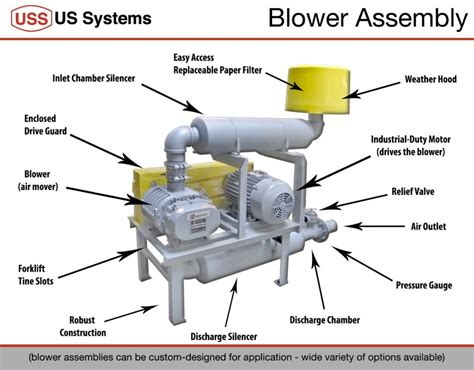 USS US Systems

Blower Assembly

Easy Access
Replaceable Paper Filter

Inlet Chamber Silencer

Weather Hood

Enclosed
Drive Guard

Industrial-Duty Motor
(drives the blower)

Blower
(air mover)

Relief Valve

Air Outlet

Forklift
Tine Slots

Pressure Gauge

Robust
Construction

Discharge Chamber

Discharge Silencer

(blower assemblies can be custom-designed for application - wide variety of options available)