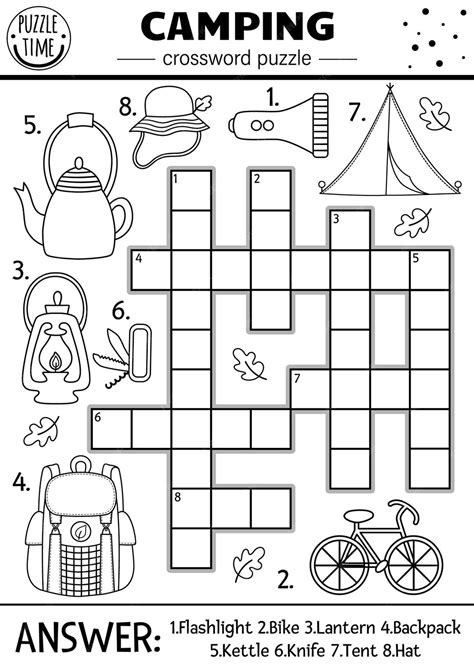 PUZZLE TIME

CAMPING

crossword puzzle

5.

8.

1.

7.

3.

6.

4.

2.

1

2

3

4

5

7

6

8

ANSWER: 1.Flashlight 2.Bike 3.Lantern 4.Backpack 5.Kettle 6.Knife 7.Tent 8.Hat