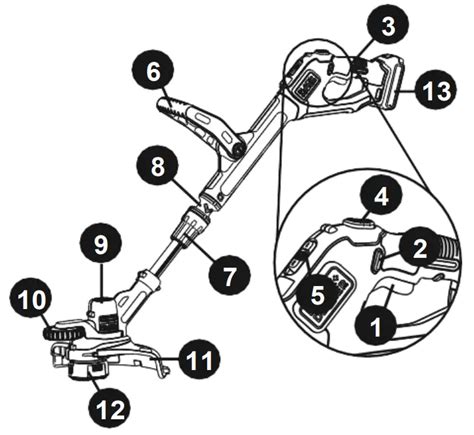 3
6
13
8
4
2
9
7
5
10
1
11
12