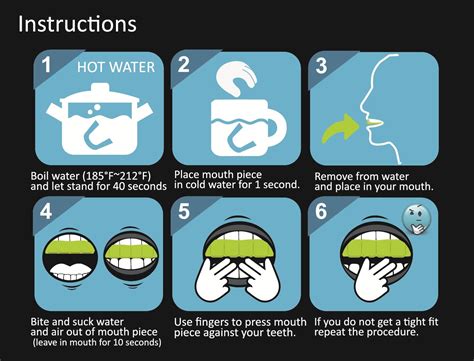 Instructions

1
HOT WATER
Boil water (185°F~212°F) and let stand for 40 seconds

2
Place mouth piece in cold water for 1 second.

3
Remove from water and place in your mouth.

4
Bite and suck water and air out of mouth piece
(leave in mouth for 10 seconds)

5
Use fingers to press mouth piece against your teeth.

6
If you do not get a tight fit repeat the procedure.