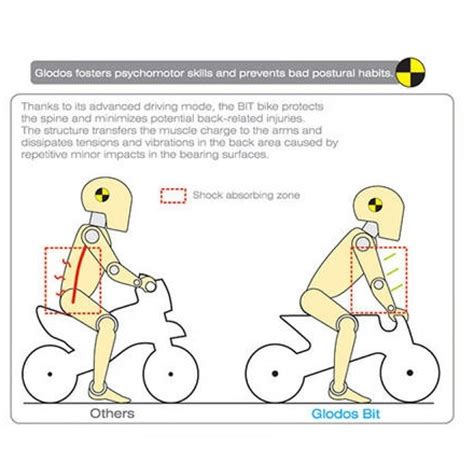 Glodos fosters psychomotor skills and prevents bad postural habits.

Thanks to its advanced driving mode, the BIT bike protects the spine and minimizes potential back-related injuries. The structure transfers the muscle charge to the arms and dissipates tensions and vibrations in the back area caused by repetitive minor impacts in the bearing surfaces.

Shock absorbing zone

Others

Glodos Bit