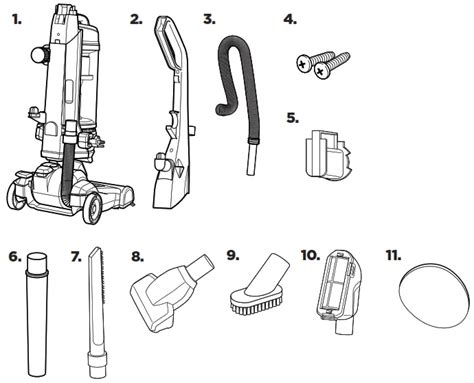 1.
2.
3.
4.
5.
6.
7.
8.
9.
10.
11.