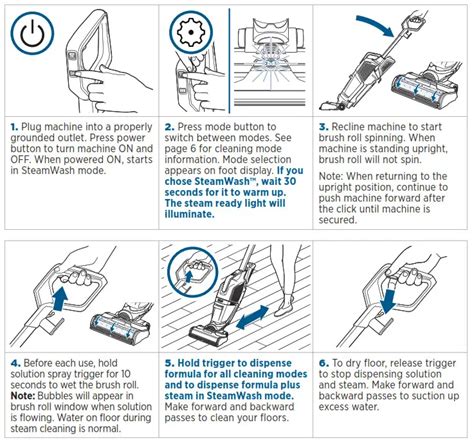 1. Plug machine into a properly grounded outlet. Press power button to turn machine ON and OFF. When powered ON, starts in SteamWash mode.

2. Press mode button to switch between modes. See page 6 for cleaning mode information. Mode selection appears on foot display. If you chose SteamWash™, wait 30 seconds for it to warm up. The steam ready light will illuminate.

3. Recline machine to start brush roll spinning. When machine is standing upright, brush roll will not spin.

Note: When returning to the upright position, continue to push machine forward after the click until machine is secured.

4. Before each use, hold solution spray trigger for 10 seconds to wet the brush roll. Note: Bubbles will appear in brush roll window when solution is flowing. Water on floor during steam cleaning is normal.

5. Hold trigger to dispense formula for all cleaning modes and to dispense formula plus steam in SteamWash mode. Make forward and backward passes to clean your floors.

6. To dry floor, release trigger to stop dispensing solution and steam. Make forward and backward passes to suction up excess water.