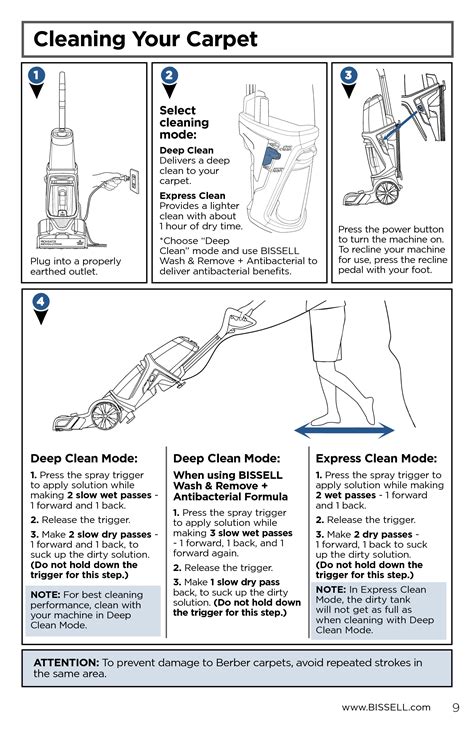 Cleaning Your Carpet

1

Plug into a properly earthed outlet.

2

Select cleaning mode:

Deep Clean
Delivers a deep clean to your carpet.

Express Clean
Provides a lighter clean with about 1 hour of dry time.

*Choose "Deep Clean" mode and use BISSELL Wash & Remove + Antibacterial to deliver antibacterial benefits.

3

Press the power button to turn the machine on. To recline your machine for use, press the recline pedal with your foot.

4

Deep Clean Mode:

1. Press the spray trigger to apply solution while making 2 slow wet passes - 1 forward and 1 back.

2. Release the trigger.

3. Make 2 slow dry passes - 1 forward and 1 back, to suck up the dirty solution. (Do not hold down the trigger for this step.)

NOTE: For best cleaning performance, clean with your machine in Deep Clean Mode.

Deep Clean Mode:

When using BISSELL Wash & Remove + Antibacterial Formula

1. Press the spray trigger to apply solution while making 3 slow wet passes - 1 forward, 1 back, and 1 forward again.

2. Release the trigger.

3. Make 1 slow dry pass back, to suck up the dirty solution. (Do not hold down the trigger for this step.)

Express Clean Mode:

1. Press the spray trigger to apply solution while making 2 wet passes - 1 forward and 1 back.

2. Release the trigger.

3. Make 2 dry passes - 1 forward, 1 back to suck up the dirty solution. (Do not hold down the trigger for this step.)

NOTE: In Express Clean Mode, the dirty tank will not get as full as when cleaning with Deep Clean Mode.

ATTENTION: To prevent damage to Berber carpets, avoid repeated strokes in the same area.

www.BISSELL.com 9