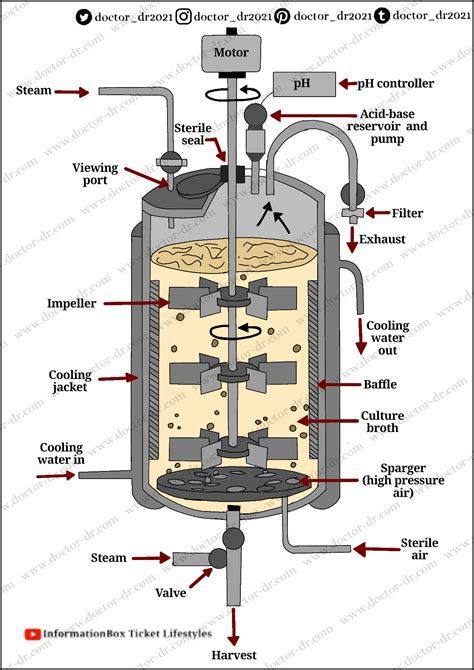 doctor_dr2021 doctor_dr2021 doctor_dr2021 doctor_dr2021

Motor

pH

pH controller

Steam

Acid-base reservoir and pump

Sterile seal

Viewing port

Filter

Exhaust

Impeller

Cooling water out

Cooling jacket

Baffle

Culture broth

Cooling water in

Sparger (high pressure air)

Sterile air

Steam

Valve

InformationBox Ticket Lifestyles

Harvest

www.doctor-dr.com