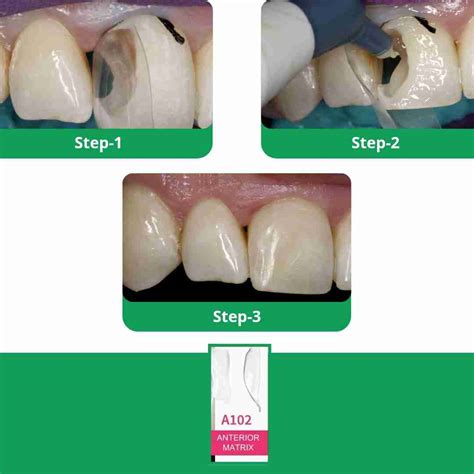 Step-1

Step-2

Step-3

A102

ANTERIOR MATRIX