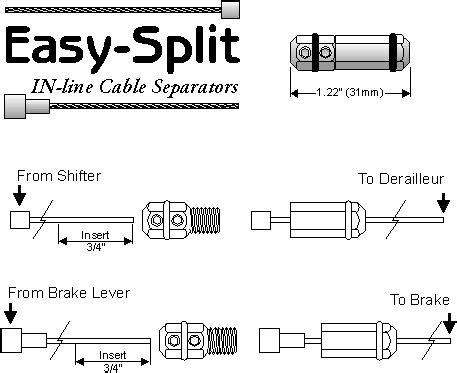 Easy-Split
IN-line Cable Separators

1.22" (31mm)

From Shifter

To Derailleur

Insert
3/4"

From Brake Lever

To Brake

Insert
3/4"