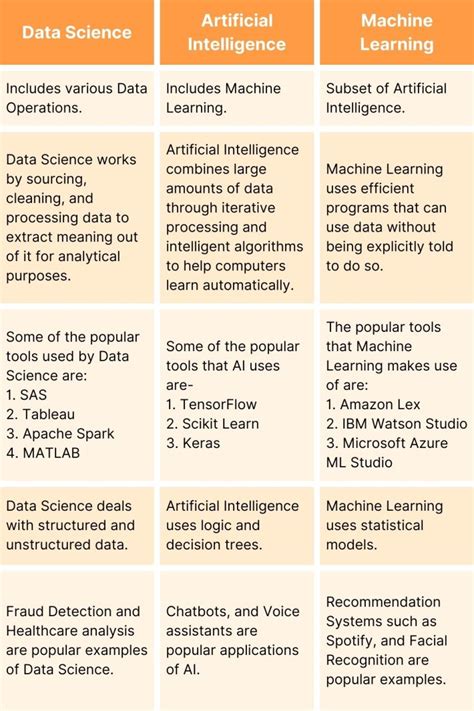 | Data Science | Artificial Intelligence | Machine Learning |
|---|---|---|
| Includes various Data Operations. | Includes Machine Learning. | Subset of Artificial Intelligence. |
| Data Science works by sourcing, cleaning, and processing data to extract meaning out of it for analytical purposes. | Artificial Intelligence combines large amounts of data through iterative processing and intelligent algorithms to help computers learn automatically. | Machine Learning uses efficient programs that can use data without being explicitly told to do so. |
| Some of the popular tools used by Data Science are: 1. SAS 2. Tableau 3. Apache Spark 4. MATLAB | Some of the popular tools that AI uses are- 1. TensorFlow 2. Scikit Learn 3. Keras | The popular tools that Machine Learning makes use of are: 1. Amazon Lex 2. IBM Watson Studio 3. Microsoft Azure ML Studio |
| Data Science deals with structured and unstructured data. | Artificial Intelligence uses logic and decision trees. | Machine Learning uses statistical models. |
| Fraud Detection and Healthcare analysis are popular examples of Data Science. | Chatbots, and Voice assistants are popular applications of AI. | Recommendation Systems such as Spotify, and Facial Recognition are popular examples. |