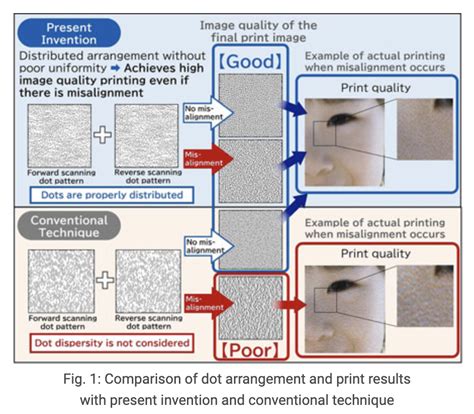 Present Invention

Image quality of the final print image

Distributed arrangement without poor uniformity ➡ Achieves high image quality printing even if there is misalignment

【Good】

Example of actual printing when misalignment occurs

Print quality

No misalignment

Misalignment

Forward scanning dot pattern

Reverse scanning dot pattern

Dots are properly distributed

Conventional Technique

Example of actual printing when misalignment occurs

Print quality

No misalignment

Misalignment

Forward scanning dot pattern

Reverse scanning dot pattern

Dot dispersity is not considered

【Poor】

Fig. 1: Comparison of dot arrangement and print results with present invention and conventional technique