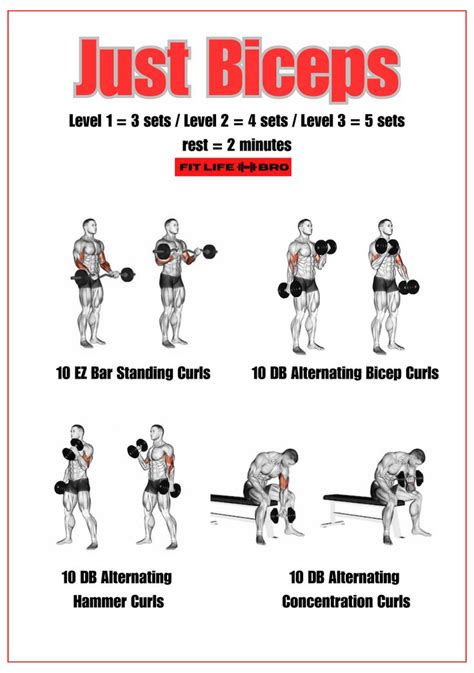 Just Biceps

Level 1 = 3 sets / Level 2 = 4 sets / Level 3 = 5 sets
rest = 2 minutes

FIT LIFE BRO

10 EZ Bar Standing Curls

10 DB Alternating Bicep Curls

10 DB Alternating Hammer Curls

10 DB Alternating Concentration Curls