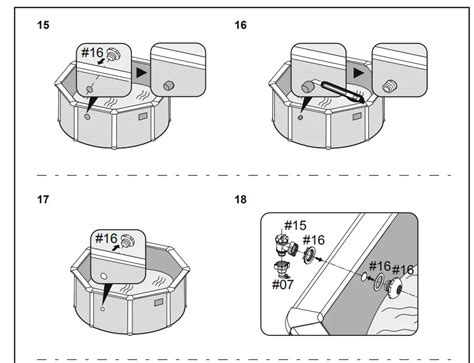 15

#16

16

17

#16

18

#15

#16

#07

#16

#16