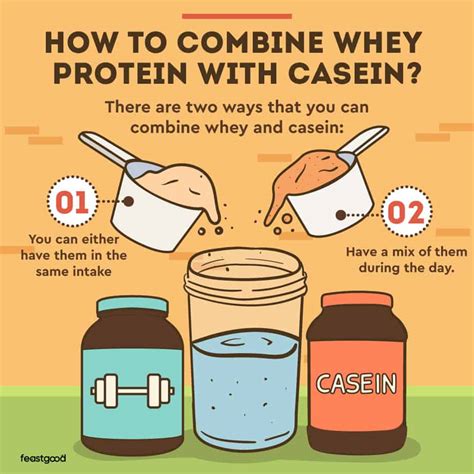 HOW TO COMBINE WHEY PROTEIN WITH CASEIN?

There are two ways that you can combine whey and casein:

01

You can either have them in the same intake

02

Have a mix of them during the day.

CASEIN

feastgood