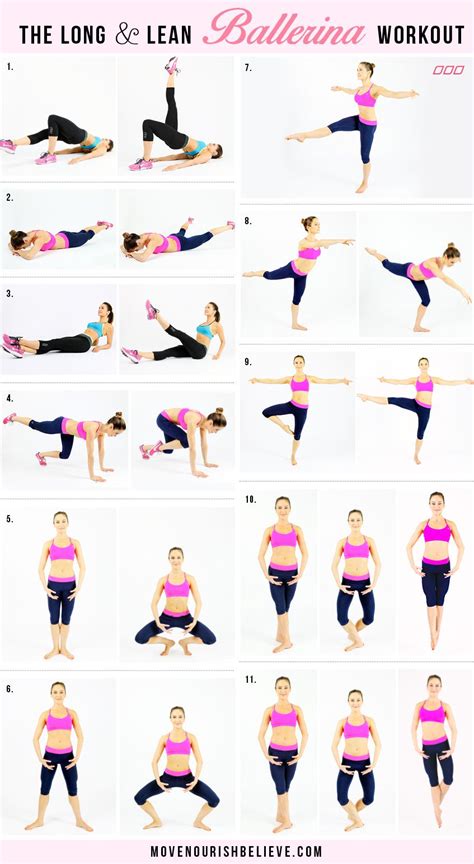 THE LONG & LEAN Ballerina WORKOUT

1.

2.

3.

4.

5.

6.

7.

8.

9.

10.

11.

MOVENOURISHBELIEVE.COM