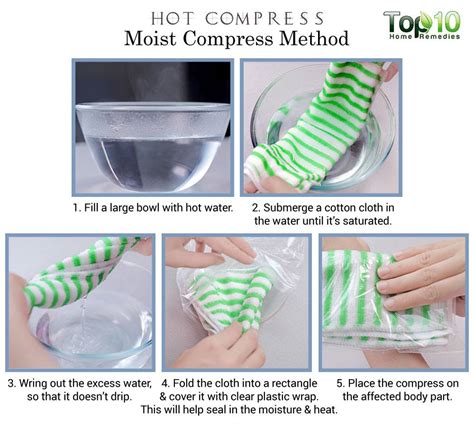 HOT COMPRESS
Moist Compress Method

Top 10 Home Remedies

1. Fill a large bowl with hot water.

2. Submerge a cotton cloth in the water until it's saturated.

3. Wring out the excess water, so that it doesn't drip.

4. Fold the cloth into a rectangle & cover it with clear plastic wrap. This will help seal in the moisture & heat.

5. Place the compress on the affected body part.