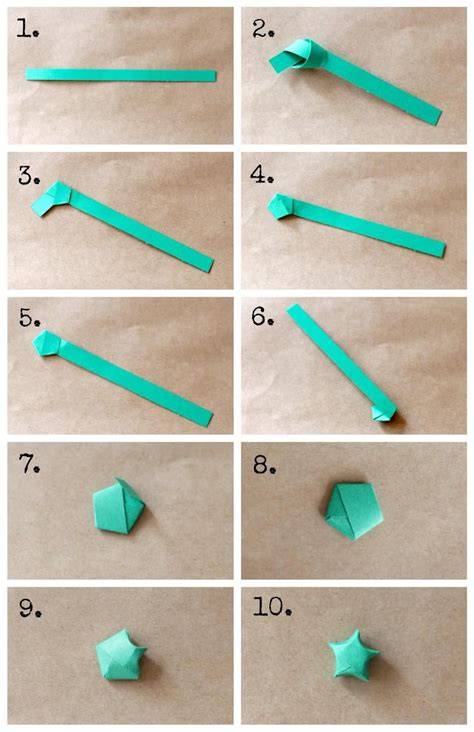 1.

2.

3.

4.

5.

6.

7.

8.

9.

10.