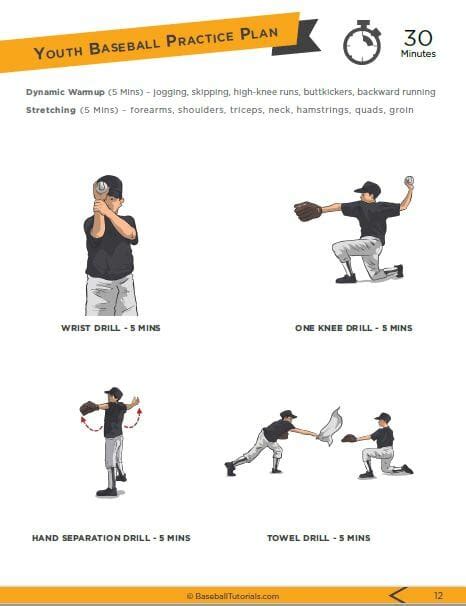 YOUTH BASEBALL PRACTICE PLAN

30
Minutes

Dynamic Warmup (5 Mins) – jogging, skipping, high-knee runs, buttkickers, backward running
Stretching (5 Mins) – forearms, shoulders, triceps, neck, hamstrings, quads, groin

WRIST DRILL - 5 MINS

ONE KNEE DRILL - 5 MINS

HAND SEPARATION DRILL - 5 MINS

TOWEL DRILL - 5 MINS

© BaseballTutorials.com

12