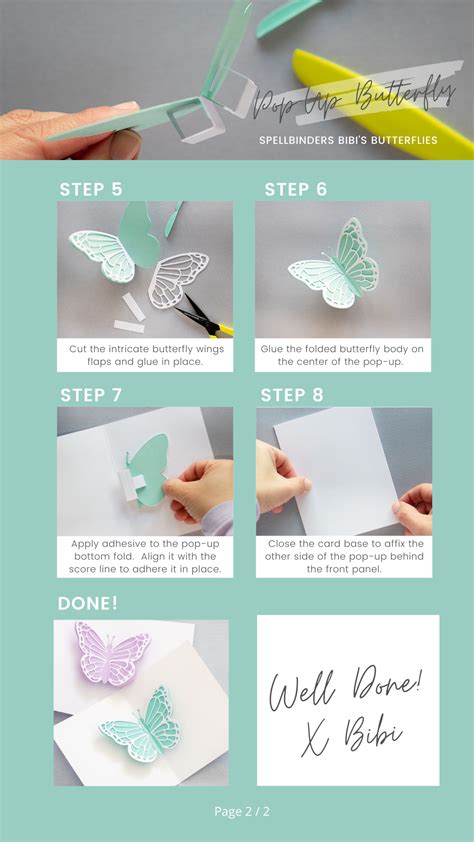 Pop Up Butterfly

SPELLBINDERS BIBI'S BUTTERFLIES

STEP 5

Cut the intricate butterfly wings flaps and glue in place.

STEP 6

Glue the folded butterfly body on the center of the pop-up.

STEP 7

Apply adhesive to the pop-up bottom fold. Align it with the score line to adhere it in place.

STEP 8

Close the card base to affix the other side of the pop-up behind the front panel.

DONE!

Well Done!
X Bibi

Page 2 / 2