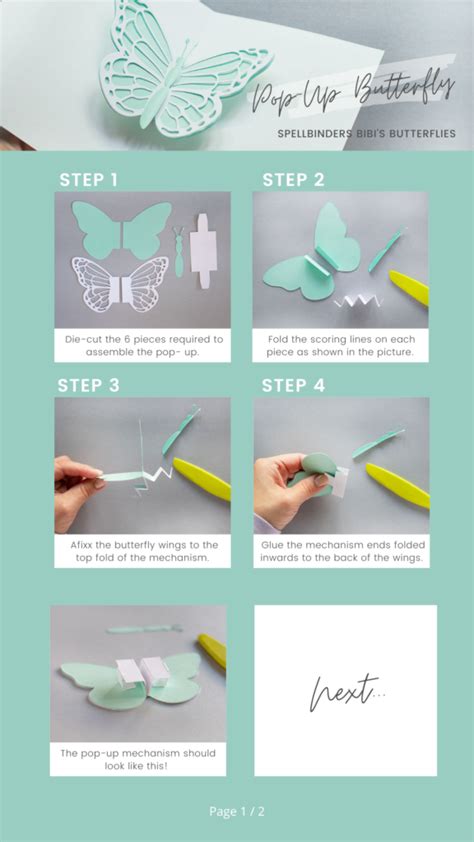 Pop-Up Butterfly

SPELLBINDERS BIBI'S BUTTERFLIES

STEP 1

Die-cut the 6 pieces required to assemble the pop- up.

STEP 2

Fold the scoring lines on each piece as shown in the picture.

STEP 3

Afixx the butterfly wings to the top fold of the mechanism.

STEP 4

Glue the mechanism ends folded inwards to the back of the wings.

The pop-up mechanism should look like this!

next...

Page 1 / 2