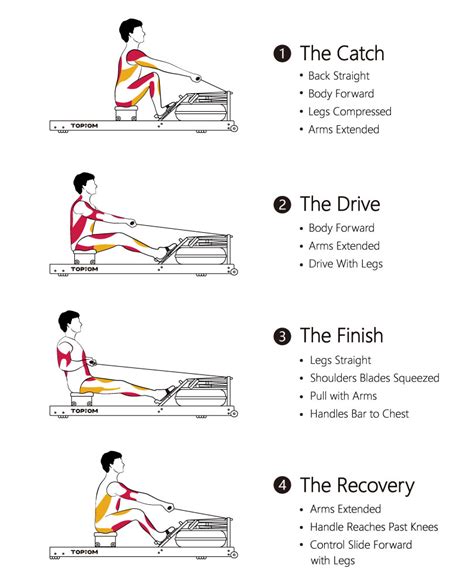 TOPIOM

1 The Catch
• Back Straight
• Body Forward
• Legs Compressed
• Arms Extended

TOPIOM

2 The Drive
• Body Forward
• Arms Extended
• Drive With Legs

TOPIOM

3 The Finish
• Legs Straight
• Shoulders Blades Squeezed
• Pull with Arms
• Handles Bar to Chest

TOPIOM

4 The Recovery
• Arms Extended
• Handle Reaches Past Knees
• Control Slide Forward with Legs