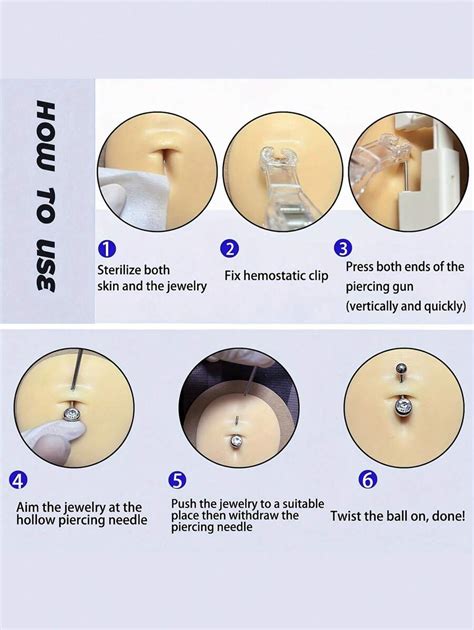 HOW TO USE

1
Sterilize both skin and the jewelry

2
Fix hemostatic clip

3
Press both ends of the piercing gun (vertically and quickly)

4
Aim the jewelry at the hollow piercing needle

5
Push the jewelry to a suitable place then withdraw the piercing needle

6
Twist the ball on, done!