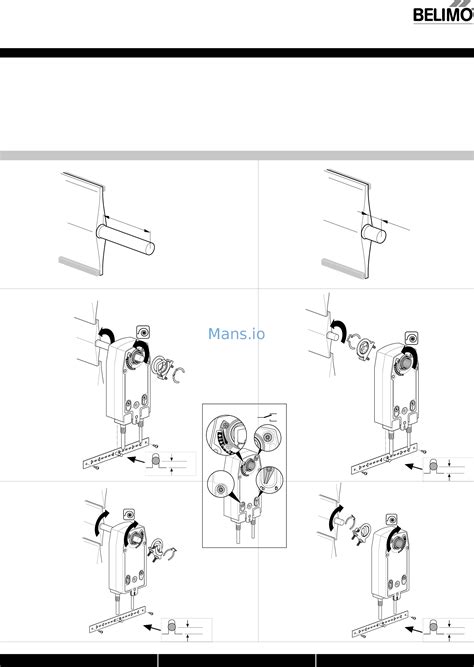 BELIMO

Mans.io