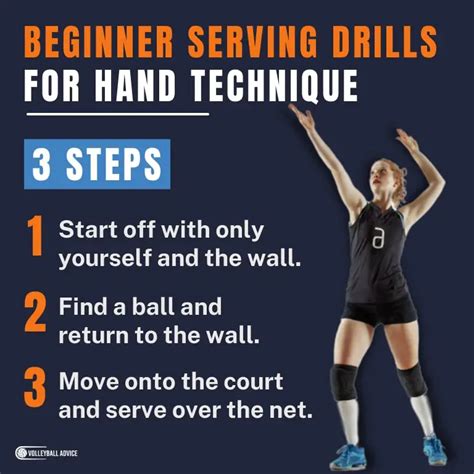 BEGINNER SERVING DRILLS
FOR HAND TECHNIQUE

3 STEPS

1 Start off with only yourself and the wall.

2 Find a ball and return to the wall.

3 Move onto the court and serve over the net.

a

VOLLEYBALL ADVICE