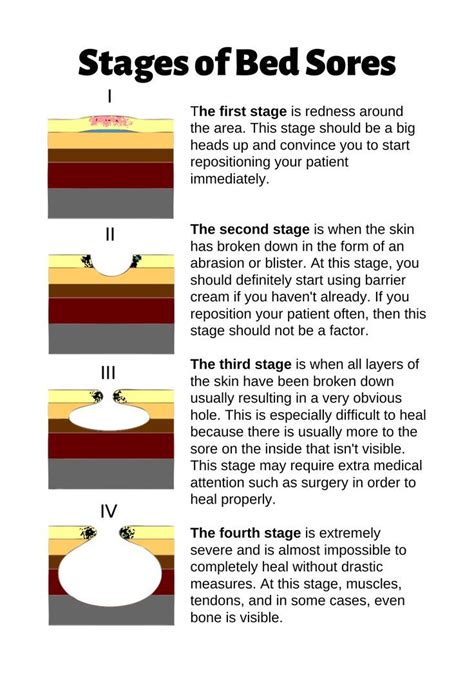 Stages of Bed Sores

I

The first stage is redness around the area. This stage should be a big heads up and convince you to start repositioning your patient immediately.

II

The second stage is when the skin has broken down in the form of an abrasion or blister. At this stage, you should definitely start using barrier cream if you haven't already. If you reposition your patient often, then this stage should not be a factor.

III

The third stage is when all layers of the skin have been broken down usually resulting in a very obvious hole. This is especially difficult to heal because there is usually more to the sore on the inside that isn't visible. This stage may require extra medical attention such as surgery in order to heal properly.

IV

The fourth stage is extremely severe and is almost impossible to completely heal without drastic measures. At this stage, muscles, tendons, and in some cases, even bone is visible.