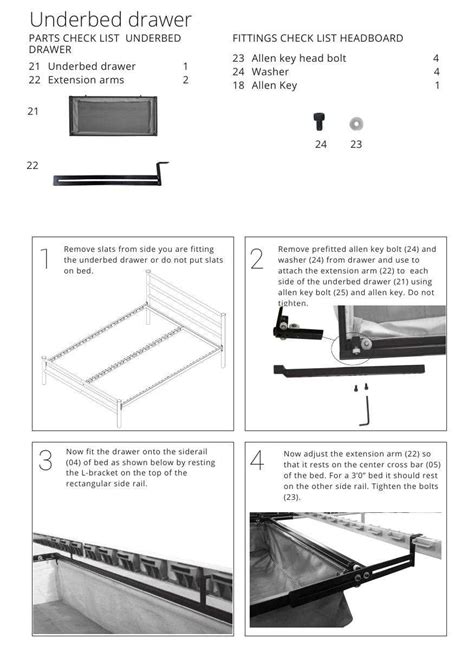 Underbed drawer

PARTS CHECK LIST UNDERBED DRAWER

21 Underbed drawer 1
22 Extension arms 2

21

22

FITTINGS CHECK LIST HEADBOARD

23 Allen key head bolt 4
24 Washer 4
18 Allen Key 1

24 23

1 Remove slats from side you are fitting the underbed drawer or do not put slats on bed.

2 Remove prefitted allen key bolt (24) and washer (24) from drawer and use to attach the extension arm (22) to each side of the underbed drawer (21) using allen key bolt (25) and allen key. Do not tighten.

3 Now fit the drawer onto the siderail (04) of bed as shown below by resting the L-bracket on the top of the rectangular side rail.

4 Now adjust the extension arm (22) so that it rests on the center cross bar (05) of the bed. For a 3'0" bed it should rest on the other side rail. Tighten the bolts (23).