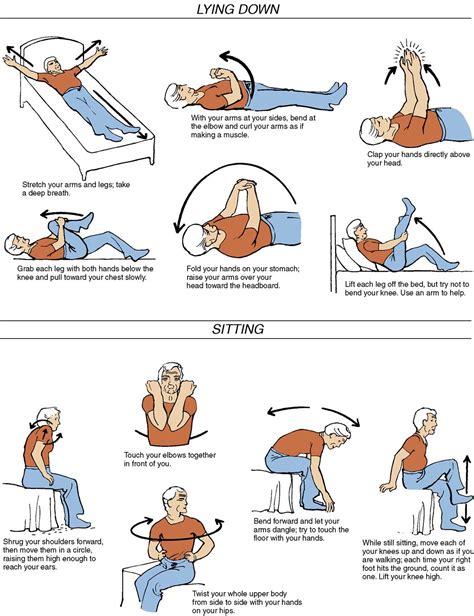 LYING DOWN

Stretch your arms and legs; take a deep breath.

With your arms at your sides, bend at the elbow and curl your arms as if making a muscle.

Clap your hands directly above your head.

Grab each leg with both hands below the knee and pull toward your chest slowly.

Fold your hands on your stomach; raise your arms over your head toward the headboard.

Lift each leg off the bed, but try not to bend your knee. Use an arm to help.

SITTING

Shrug your shoulders forward, then move them in a circle, raising them high enough to reach your ears.

Touch your elbows together in front of you.

Twist your whole upper body from side to side with your hands on your hips.

Bend forward and let your arms dangle; try to touch the floor with your hands.

While still sitting, move each of your knees up and down as if you are walking; each time your right foot hits the ground, count it as one. Lift your knee high.