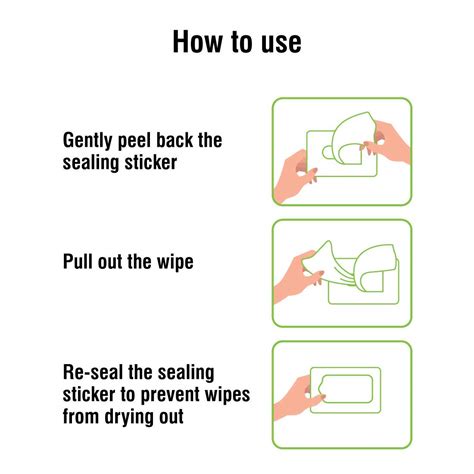 How to use

Gently peel back the sealing sticker

Pull out the wipe

Re-seal the sealing sticker to prevent wipes from drying out