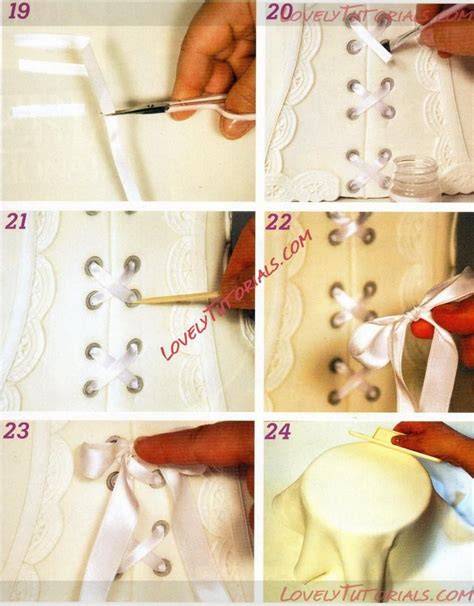 19

20 LOVELYTUTORIALS.COM

21

22

LOVELYTUTORIALS.COM

23

24

LOVELYTUTORIALS.COM