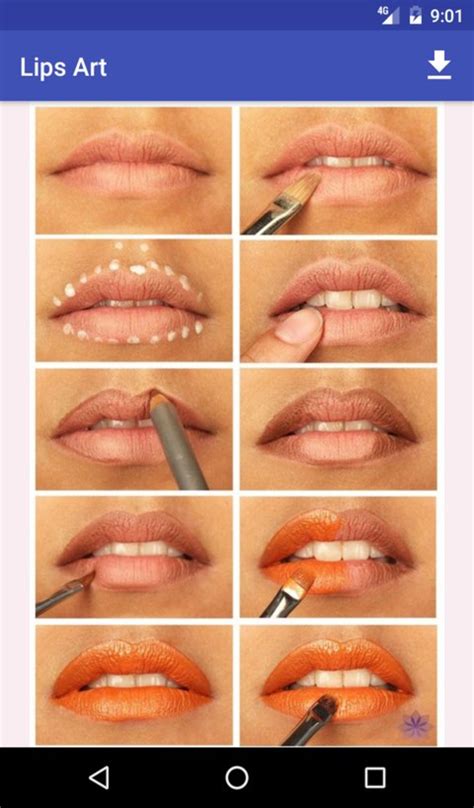 4G 9:01
Lips Art