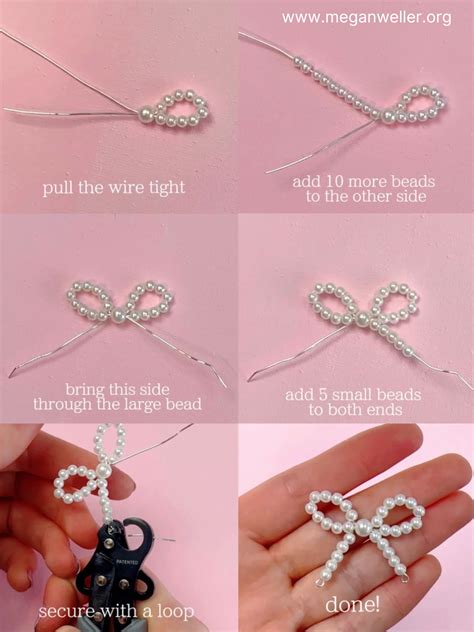 www.meganweller.org

pull the wire tight

add 10 more beads to the other side

bring this side through the large bead

add 5 small beads to both ends

PATENTED

secure with a loop

done!