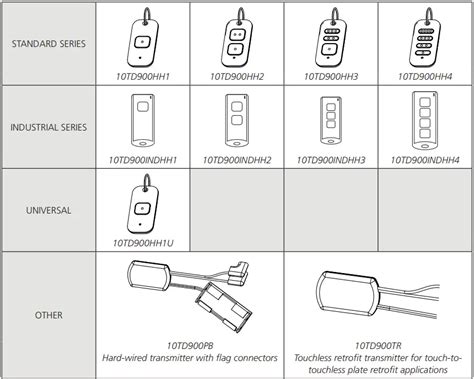 | STANDARD SERIES | 10TD900HH1 | 10TD900HH2 | 10TD900HH3 | 10TD900HH4 |
|---|---|---|---|---|
| INDUSTRIAL SERIES | 10TD900INDHH1 | 10TD900INDHH2 | 10TD900INDHH3 | 10TD900INDHH4 |
| UNIVERSAL | 10TD900HH1U | | | |
| OTHER | 10TD900PB Hard-wired transmitter with flag connectors | | 10TD900TR Touchless retrofit transmitter for touch-to-touchless plate retrofit applications | |