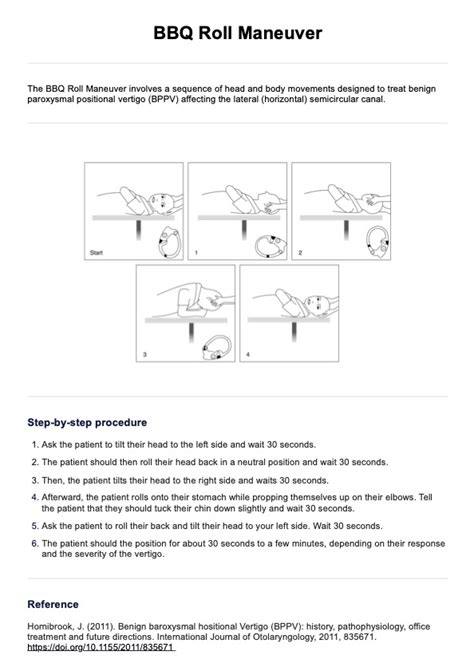 BBQ Roll Maneuver

The BBQ Roll Maneuver involves a sequence of head and body movements designed to treat benign paroxysmal positional vertigo (BPPV) affecting the lateral (horizontal) semicircular canal.

Start

1

2

3

4

Step-by-step procedure

1. Ask the patient to tilt their head to the left side and wait 30 seconds.
2. The patient should then roll their head back in a neutral position and wait 30 seconds.
3. Then, the patient tilts their head to the right side and waits 30 seconds.
4. Afterward, the patient rolls onto their stomach while propping themselves up on their elbows. Tell the patient that they should tuck their chin down slightly and wait 30 seconds.
5. Ask the patient to roll their back and tilt their head to your left side. Wait 30 seconds.
6. The patient should the position for about 30 seconds to a few minutes, depending on their response and the severity of the vertigo.

Reference

Hornibrook, J. (2011). Benign baroxysmal hositional Vertigo (BPPV): history, pathophysiology, office treatment and future directions. International Journal of Otolaryngology, 2011, 835671. https://doi.org/10.1155/2011/835671