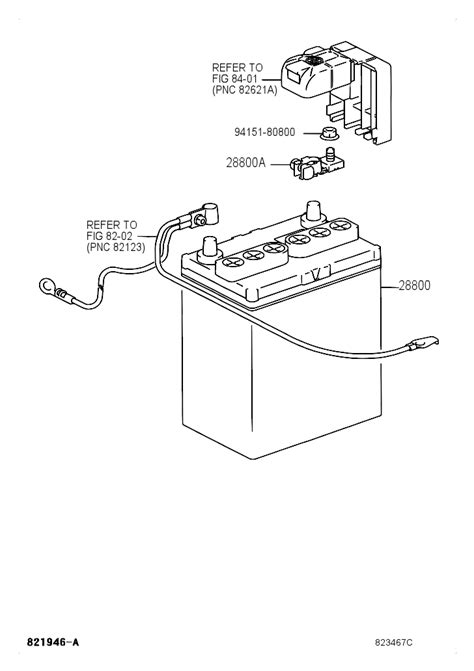 REFER TO
FIG 84-01
(PNC 82621A)

94151-80800

28800A

REFER TO
FIG 82-02
(PNC 82123)

28800

821946-A

823467C