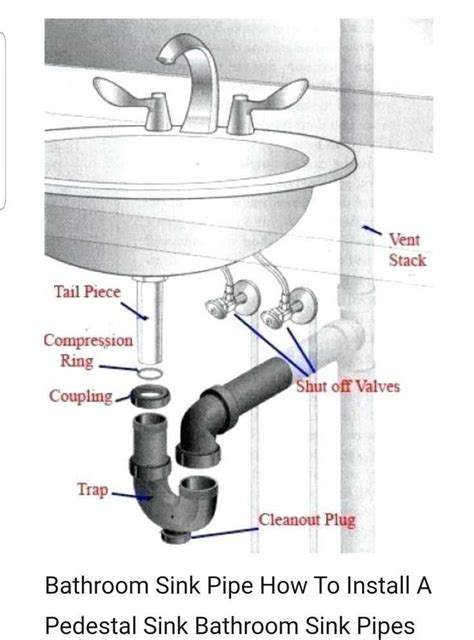 Vent Stack

Tail Piece

Compression Ring

Coupling

Shut off Valves

Trap

Cleanout Plug

Bathroom Sink Pipe How To Install A Pedestal Sink Bathroom Sink Pipes