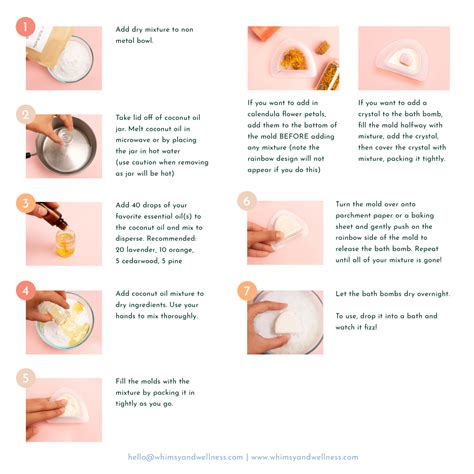 1

Add dry mixture to non metal bowl.

2

Take lid off of coconut oil jar. Melt coconut oil in microwave or by placing the jar in hot water (use caution when removing as jar will be hot)

3

Add 40 drops of your favorite essential oil(s) to the coconut oil and mix to disperse. Recommended: 20 lavender, 10 orange, 5 cedarwood, 5 pine

4

Add coconut oil mixture to dry ingredients. Use your hands to mix thoroughly.

5

Fill the molds with the mixture by packing it in tightly as you go.

If you want to add in calendula flower petals, add them to the bottom of the mold BEFORE adding any mixture (note the rainbow design will not appear if you do this)

If you want to add a crystal to the bath bomb, fill the mold halfway with mixture, add the crystal, then cover the crystal with mixture, packing it tightly.

6

Turn the mold over onto parchment paper or a baking sheet and gently push on the rainbow side of the mold to release the bath bomb. Repeat until all of your mixture is gone!

7

Let the bath bombs dry overnight.

To use, drop it into a bath and watch it fizz!

hello@whimsyandwellness.com | www.whimsyandwellness.com