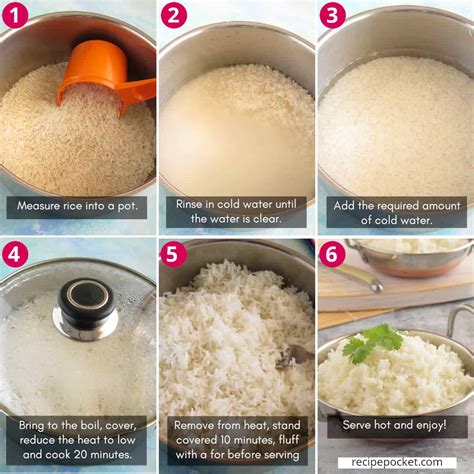 1

Measure rice into a pot.

2

Rinse in cold water until the water is clear.

3

Add the required amount of cold water.

4

Bring to the boil, cover, reduce the heat to low and cook 20 minutes.

5

Remove from heat, stand covered 10 minutes, fluff with a for before serving

6

Serve hot and enjoy!

recipepocket.com