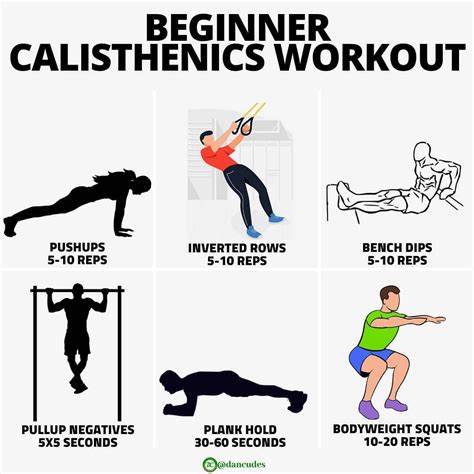 BEGINNER CALISTHENICS WORKOUT

PUSHUPS
5-10 REPS

INVERTED ROWS
5-10 REPS

BENCH DIPS
5-10 REPS

PULLUP NEGATIVES
5X5 SECONDS

PLANK HOLD
30-60 SECONDS

BODYWEIGHT SQUATS
10-20 REPS

@dancudes