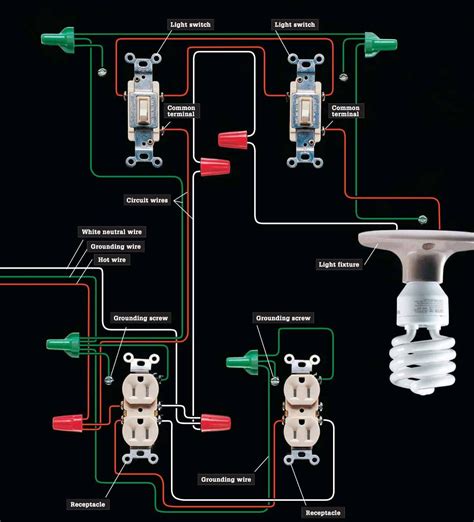 Light switch

Light switch

Common terminal

Common terminal

Circuit wires

White neutral wire

Grounding wire

Hot wire

Light fixture

Grounding screw

Grounding screw

Grounding wire

Receptacle

Receptacle