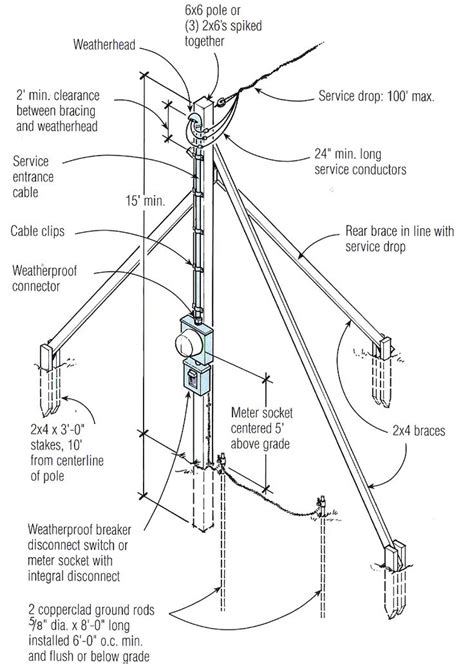 6x6 pole or (3) 2x6's spiked together

Weatherhead

2' min. clearance between bracing and weatherhead

Service drop: 100' max.

Service entrance cable

24" min. long service conductors

15' min.

Cable clips

Rear brace in line with service drop

Weatherproof connector

Meter socket centered 5' above grade

2x4 x 3'-0" stakes, 10' from centerline of pole

2x4 braces

Weatherproof breaker disconnect switch or meter socket with integral disconnect

2 copperclad ground rods $\frac{5}{8}$" dia. x 8'-0" long installed 6'-0" o.c. min. and flush or below grade