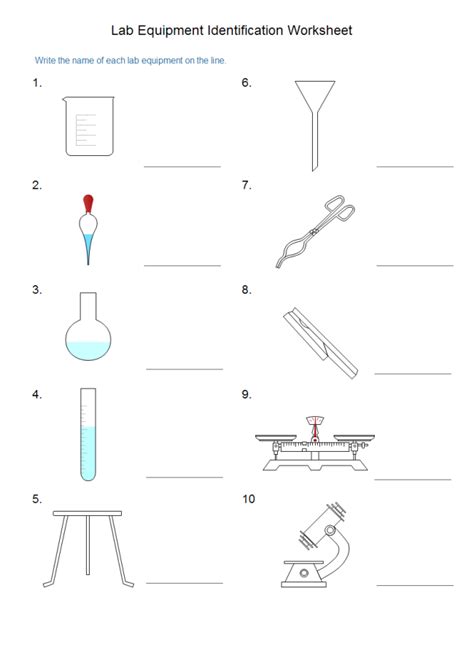 Lab Equipment Identification Worksheet

Write the name of each lab equipment on the line.

1.

2.

3.

4.

5.

6.

7.

8.

9.

10