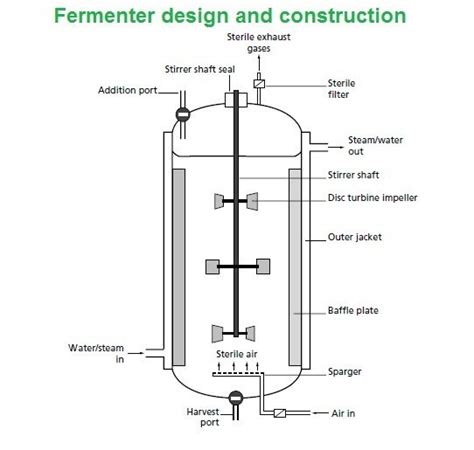 Fermenter design and construction

Sterile exhaust gases

Stirrer shaft seal

Addition port

Sterile filter

Steam/water out

Stirrer shaft

Disc turbine impeller

Outer jacket

Baffle plate

Water/steam in

Sterile air

Sparger

Harvest port

Air in