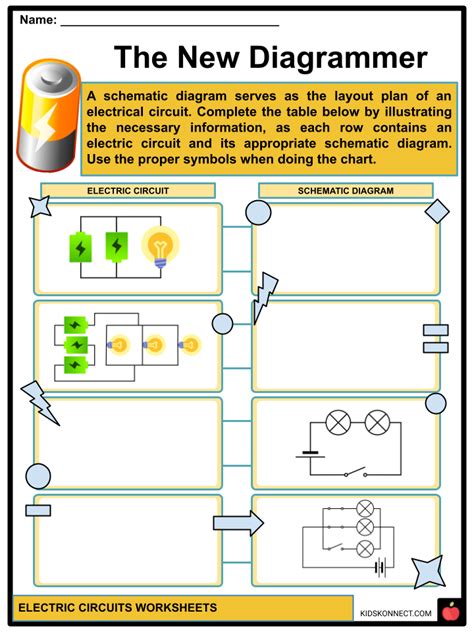 Name: ___________________________

The New Diagrammer

A schematic diagram serves as the layout plan of an electrical circuit. Complete the table below by illustrating the necessary information, as each row contains an electric circuit and its appropriate schematic diagram. Use the proper symbols when doing the chart.

ELECTRIC CIRCUIT

SCHEMATIC DIAGRAM

ELECTRIC CIRCUITS WORKSHEETS

KIDSKONNECT.COM